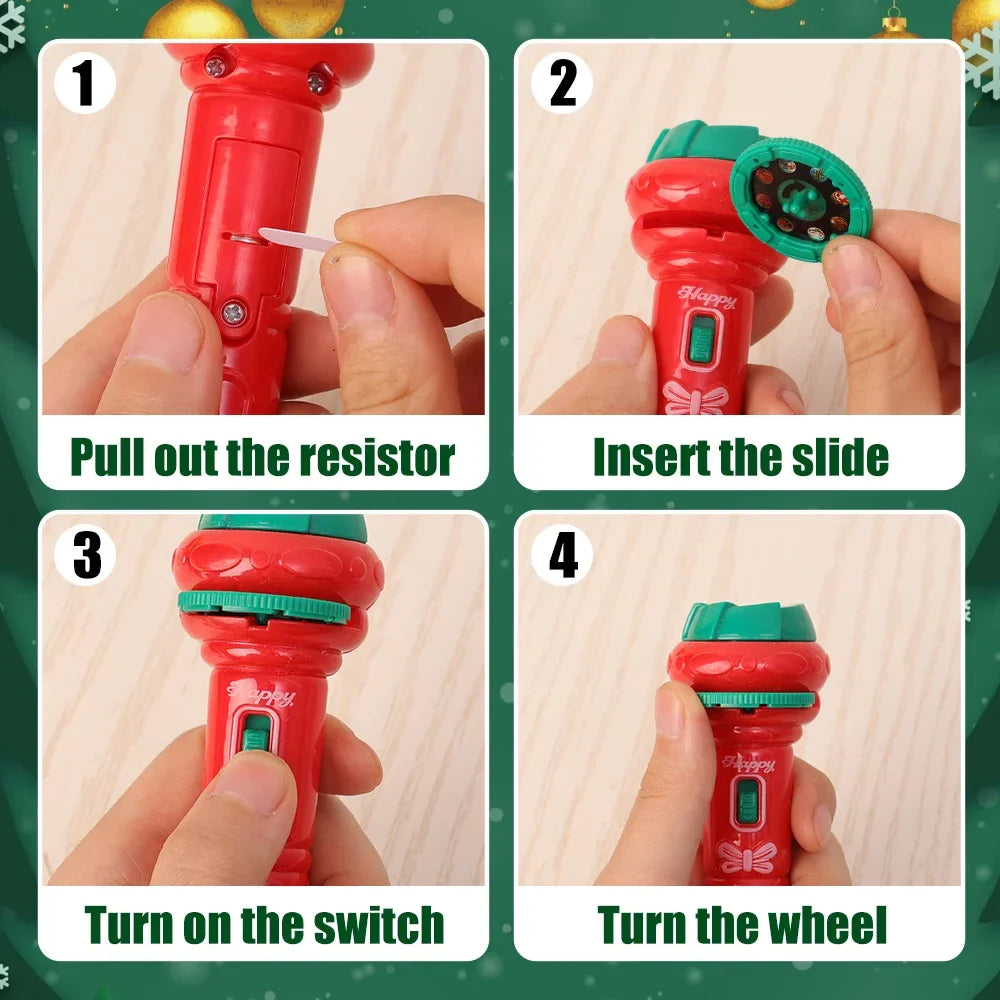 1
Pull out the resistor

2
Happy
Insert the slide

3
Happy
Turn on the switch

4
Happy
Turn the wheel