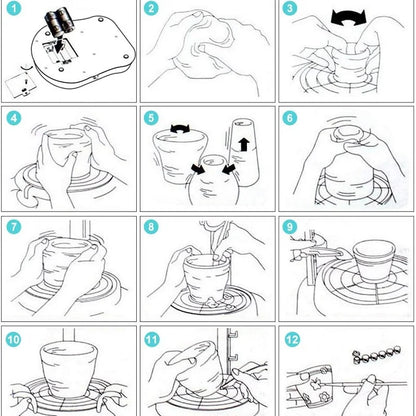 1
2
3
4
5
6
7
8
9
10
11
12