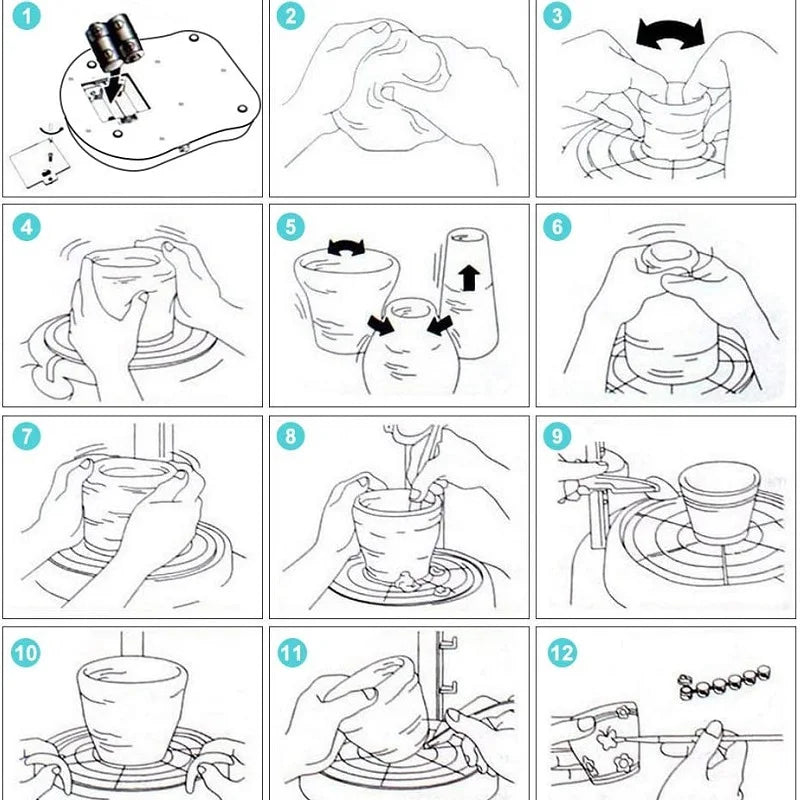 1
2
3
4
5
6
7
8
9
10
11
12