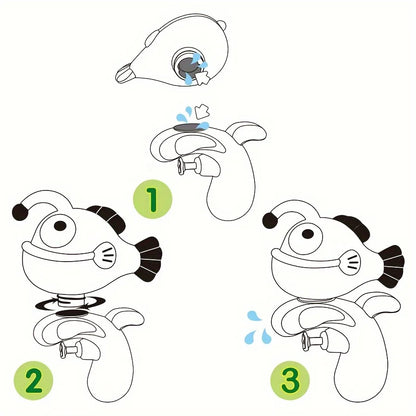 1

2

3