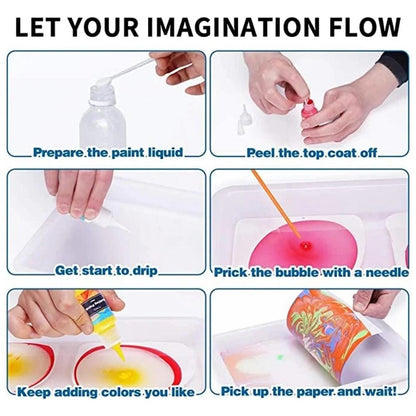 LET YOUR IMAGINATION FLOW

Prepare the paint liquid

Peel the top coat off

Get start to drip

Prick the bubble with a needle

Keep adding colors you like

Pick up the paper and wait!