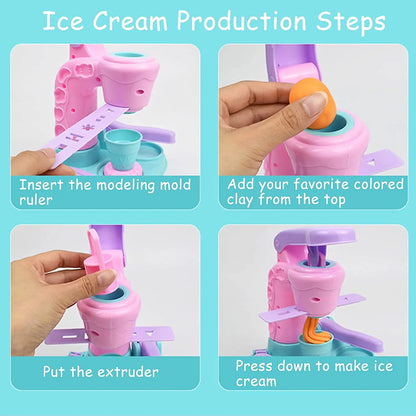 Ice Cream Production Steps

Insert the modeling mold ruler

Add your favorite colored clay from the top

Put the extruder

Press down to make ice cream