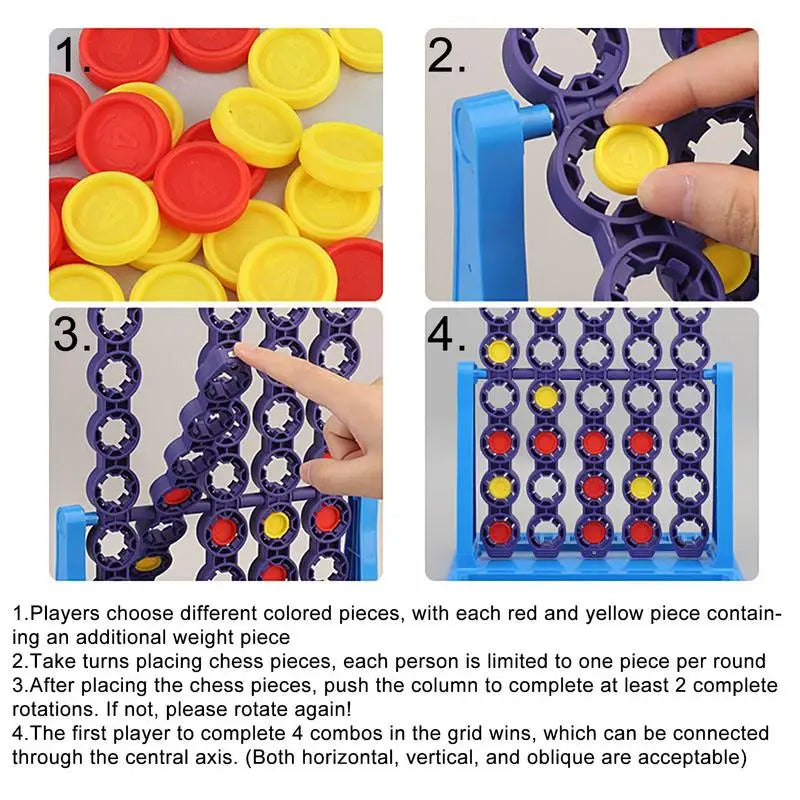 1.

2.

3.

4.

1.Players choose different colored pieces, with each red and yellow piece containing an additional weight piece
2.Take turns placing chess pieces, each person is limited to one piece per round
3.After placing the chess pieces, push the column to complete at least 2 complete rotations. If not, please rotate again!
4.The first player to complete 4 combos in the grid wins, which can be connected through the central axis. (Both horizontal, vertical, and oblique are acceptable)